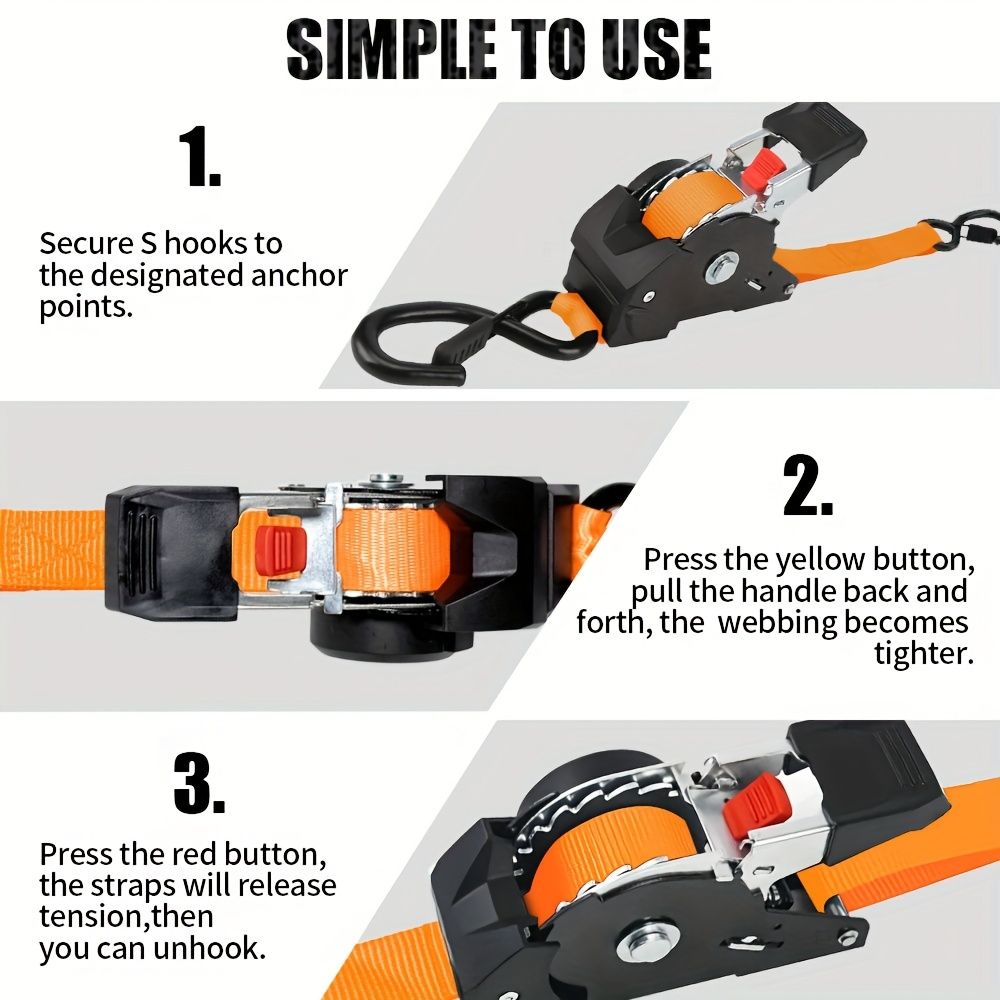 SIMPLE TO USE

1.

Secure S hooks to the designated anchor points.

2.

Press the yellow button, pull the handle back and forth, the  webbing becomes tighter.

3.

Press the red button, the straps will release tension,then you can unhook.