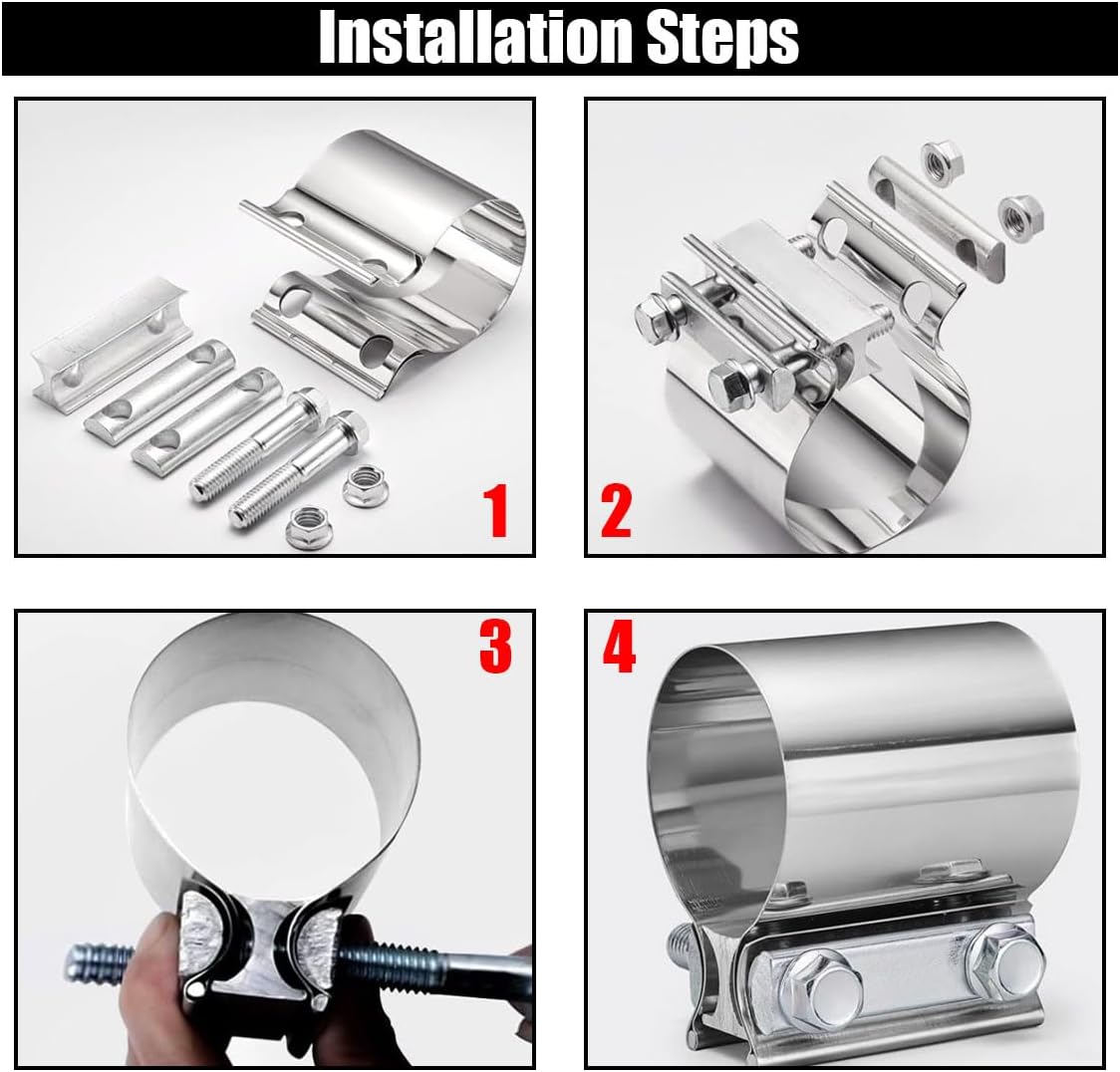 Installation Steps

1

2

3

4