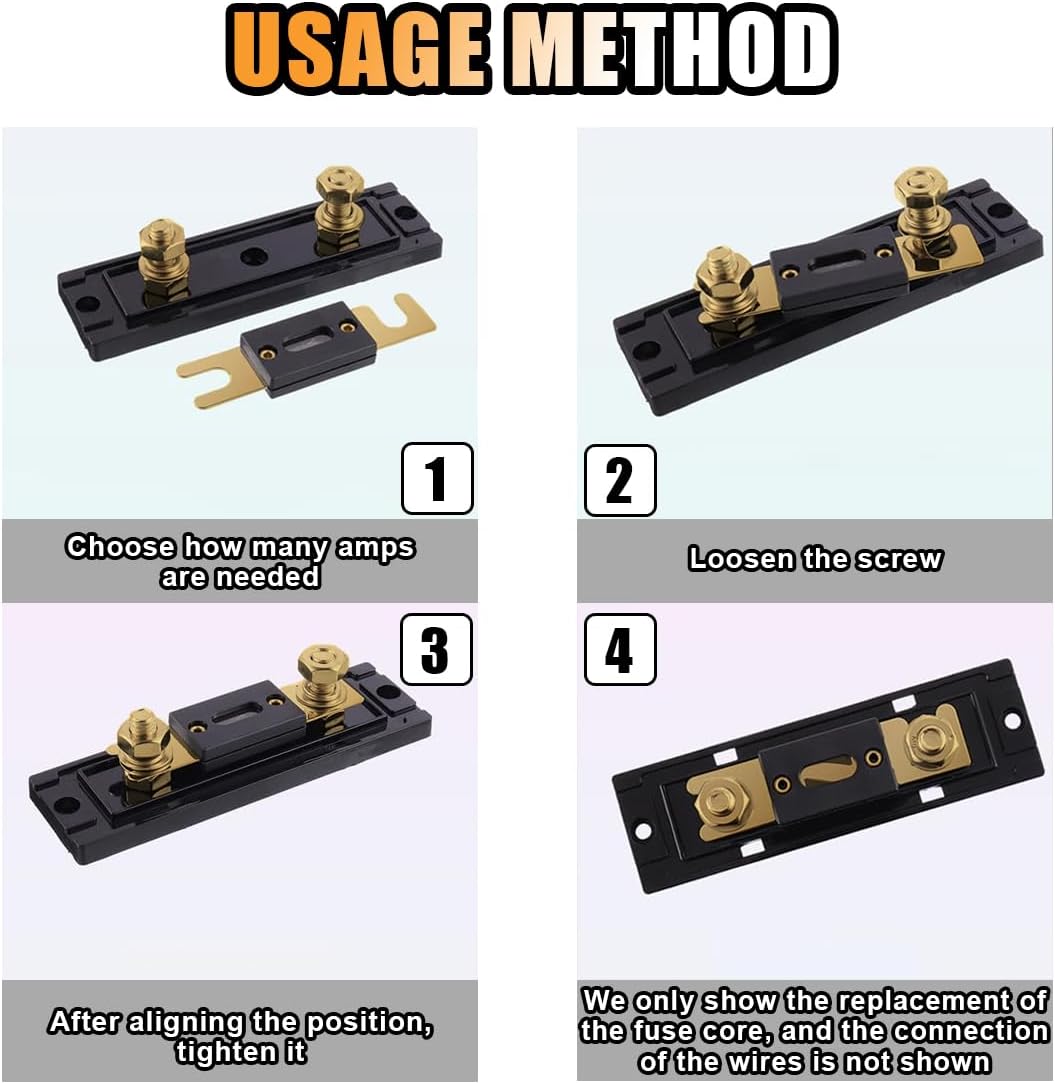 USAGE METHOD

1

Choose how many amps are needed

2

Loosen the screw

3

After aligning the position, tighten it

4

We only show the replacement of the fuse core, and the connection of the wires is not shown